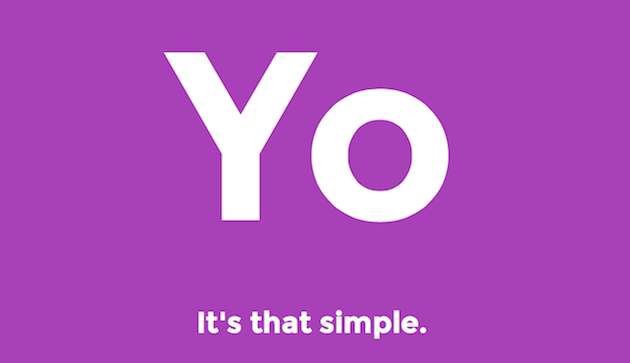 Yo

It's that simple.